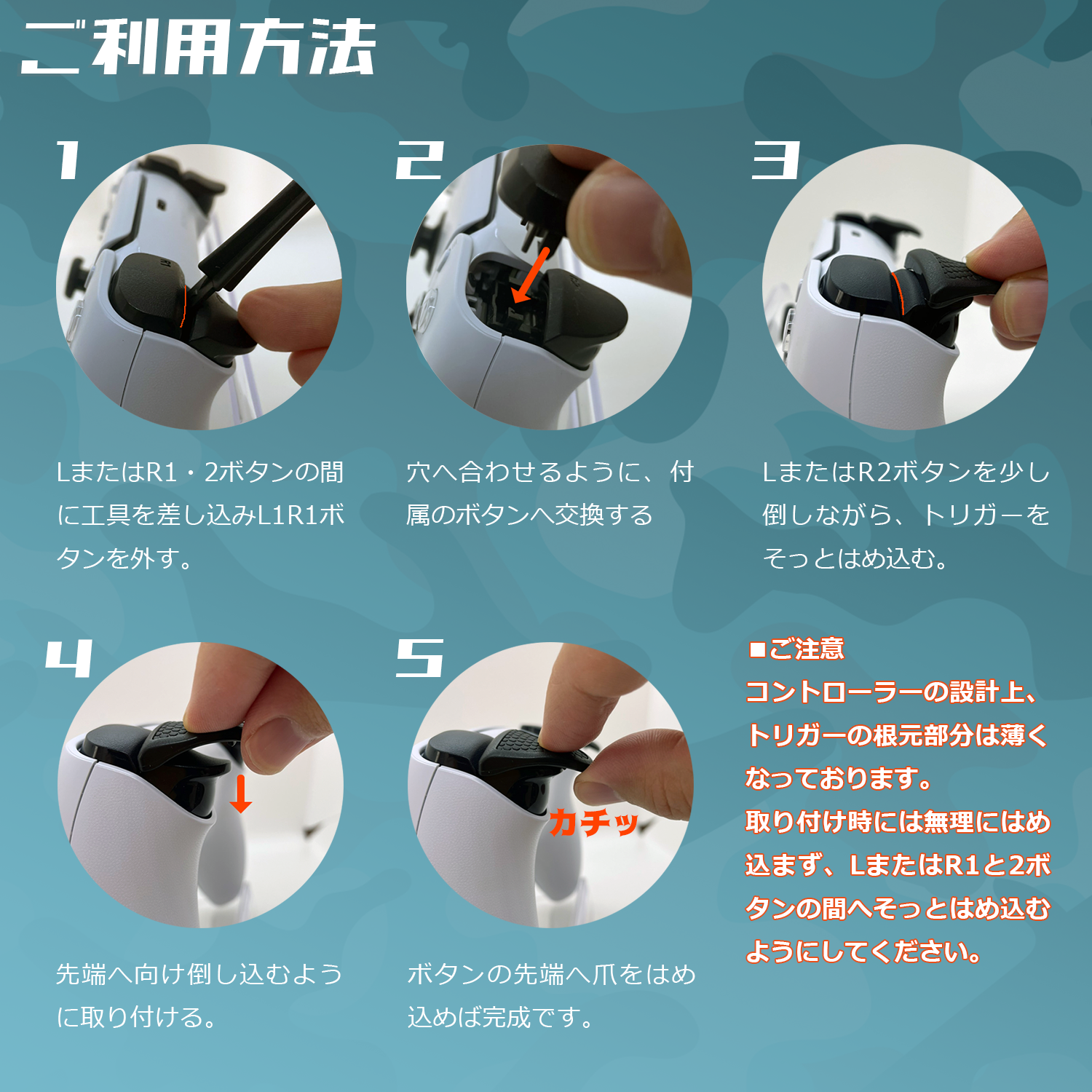 ご利用方法

1

LまたはR1・2ボタンの間に工具を差し込みL1R1ボタンを外す。

2

穴へ合わせるように、付属のボタンへ交換する

3

LまたはR2ボタンを少し倒しながら、トリガーをそっとはめ込む。

4

先端へ向け倒し込むように取り付ける。

5

カチッ

ボタンの先端へ爪をはめ込めば完成です。

■ご注意
コントローラーの設計上、トリガーの根元部分は薄くなっております。
取り付け時には無理にはめ込まず、LまたはR1と2ボタンの間へそっとはめ込むようにしてください。